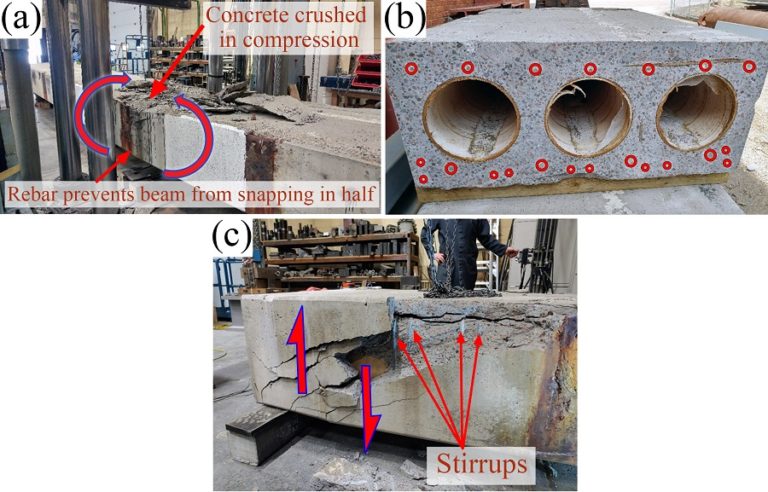 (a)

Concrete crushed in compression

Rebar prevents beam from snapping in half

(b)

(c)

Stirrups